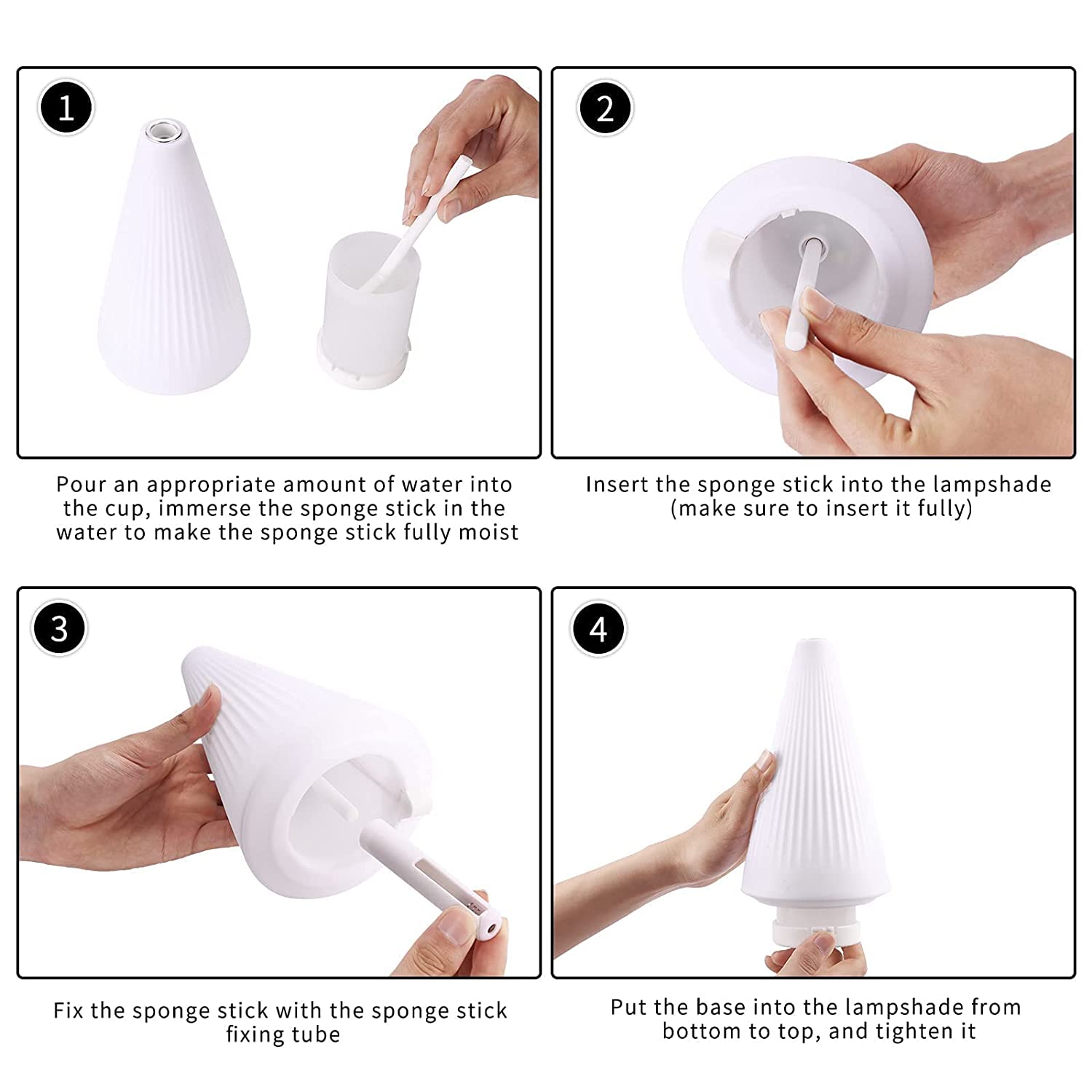 1

Pour an appropriate amount of water into the cup, immerse the sponge stick in the water to make the sponge stick fully moist

2

Insert the sponge stick into the lampshade (make sure to insert it fully)

3

Fix the sponge stick with the sponge stick fixing tube

4

Put the base into the lampshade from bottom to top, and tighten it